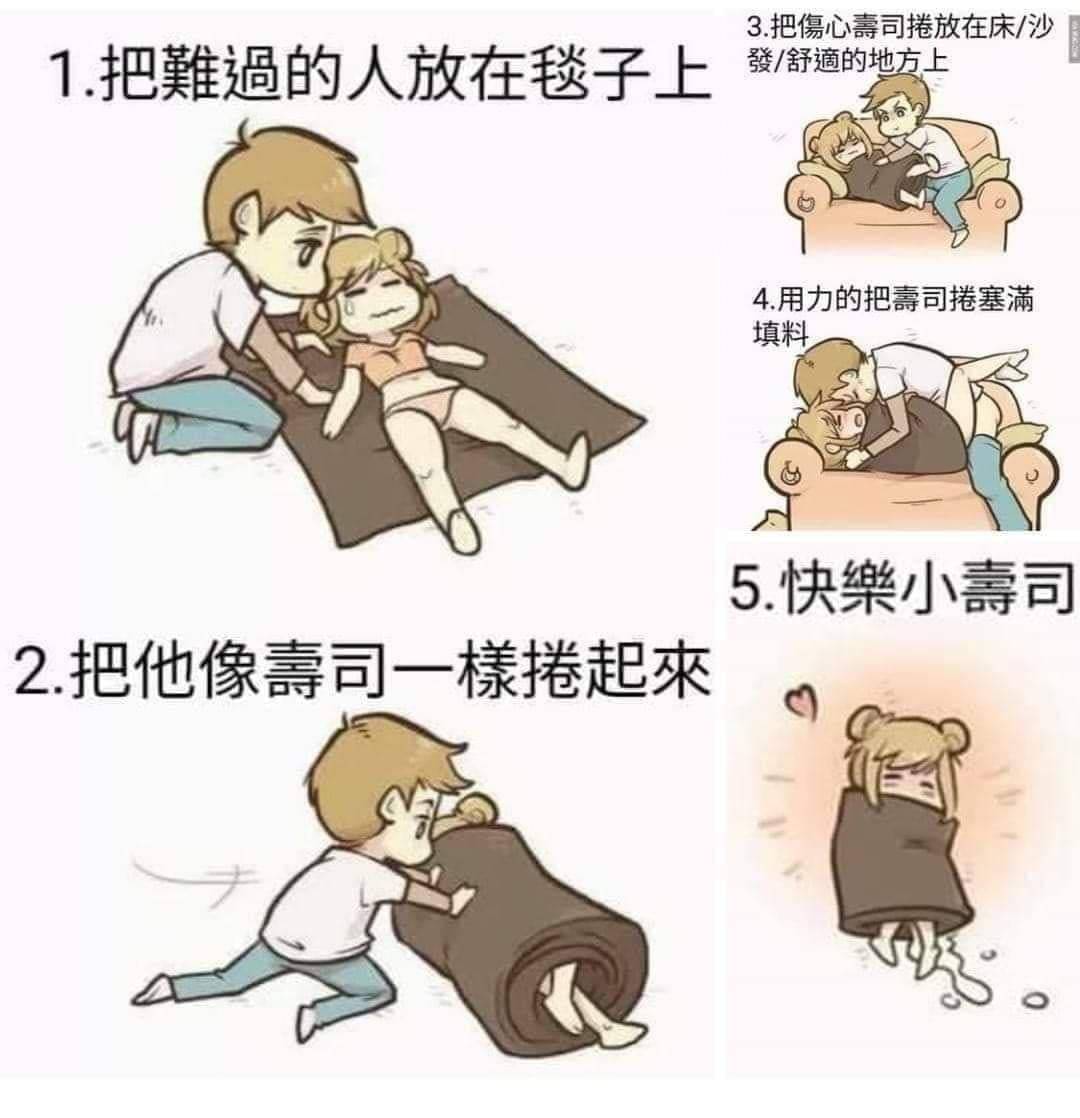 1.把難過的人放在毯子上

2.把他像壽司一樣捲起來

3.把傷心壽司捲放在床/沙發/舒適的地方上

4.用力的把壽司捲塞滿填料

5.快樂小壽司