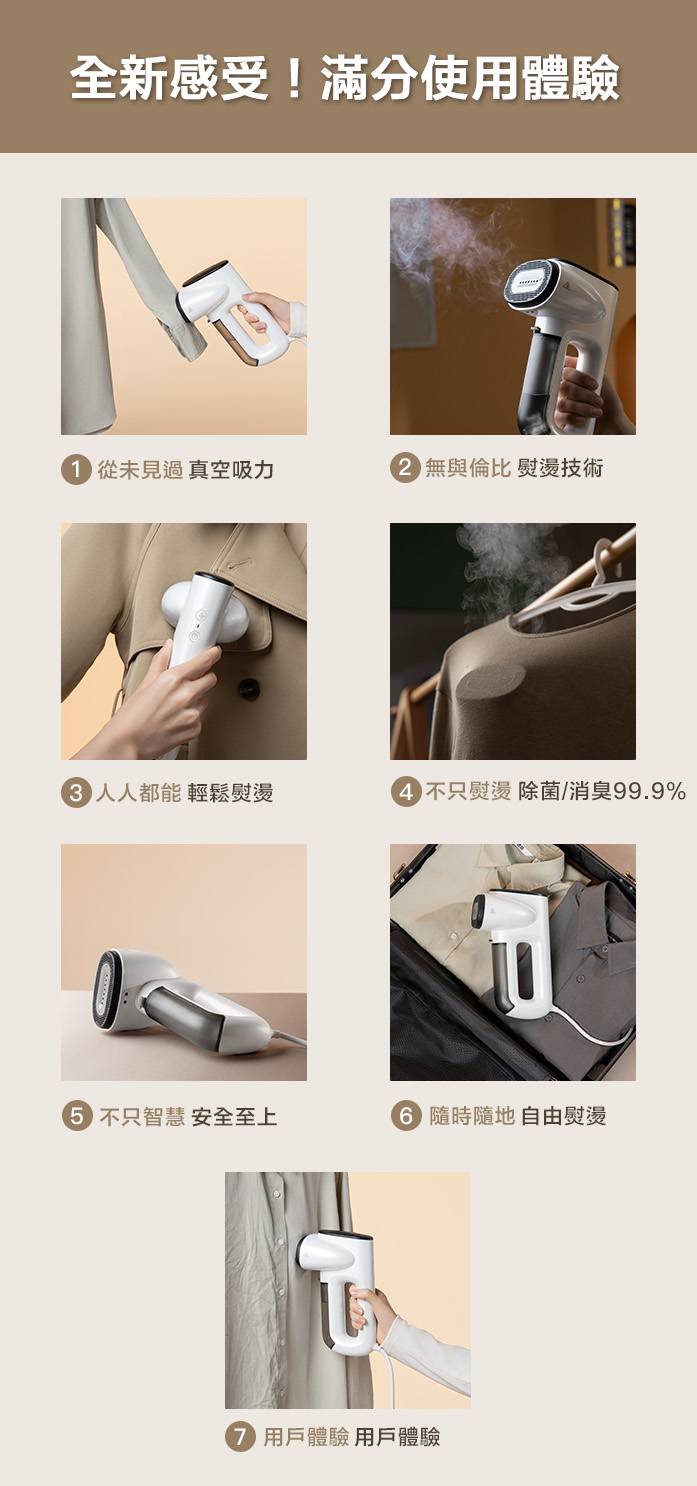 全新感受！滿分使用體驗

1 從未見過 真空吸力

2 無與倫比 熨燙技術

3 人人都能 輕鬆熨燙

4 不只熨燙 除菌/消臭99.9%

5 不只智慧 安全至上

6 隨時隨地 自由熨燙

7 用戶體驗 用戶體驗