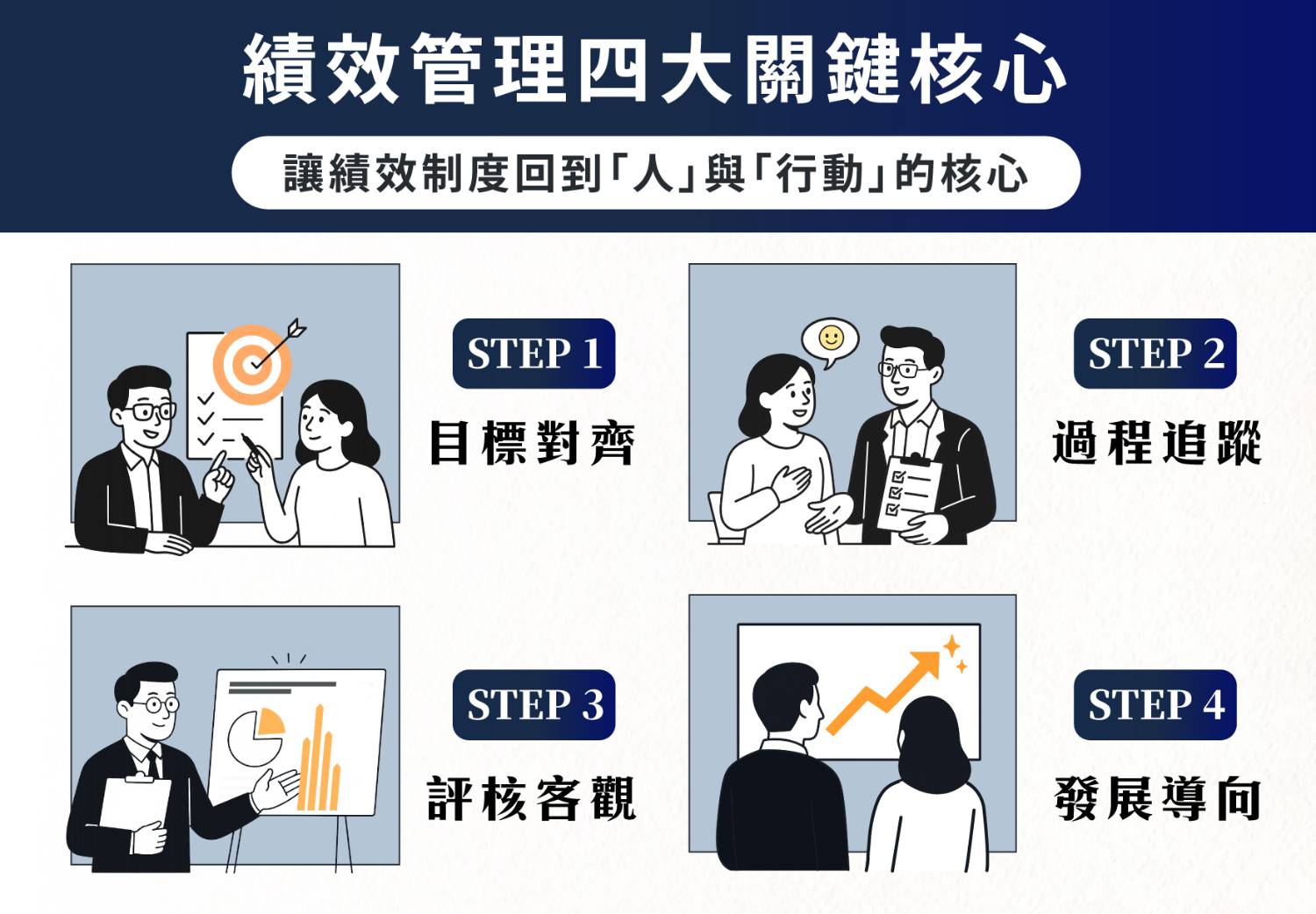 績效管理四大關鍵核心

讓績效制度回到「人」與「行動」的核心

STEP 1
目標對齊

STEP 2
過程追蹤

STEP 3
評核客觀

STEP 4
發展導向