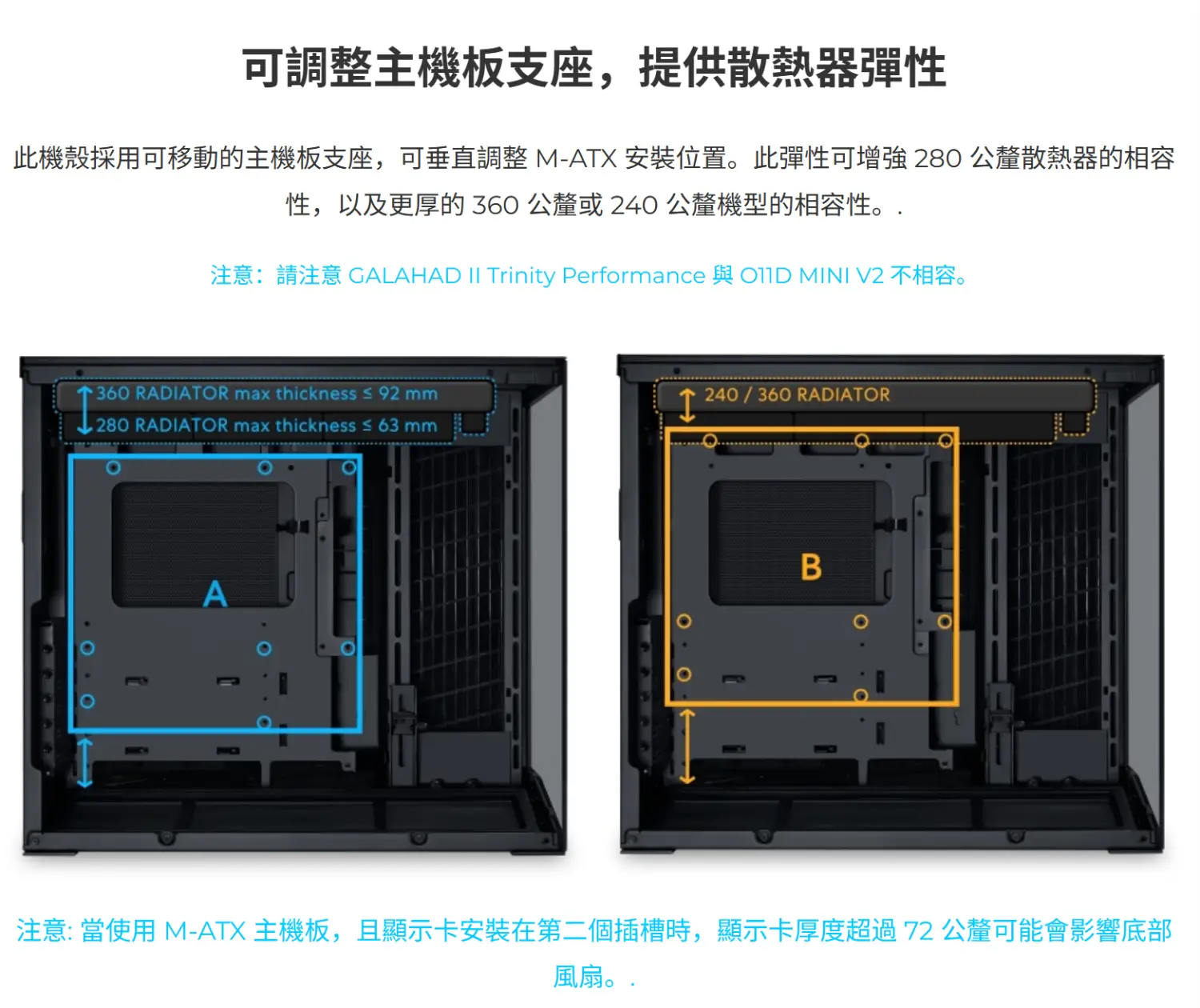 可調整主機板支座，提供散熱器彈性

此機殼採用可移動的主機板支座，可垂直調整 M-ATX 安裝位置。此彈性可增強 280 公釐散熱器的相容性，以及更厚的 360 公釐或 240 公釐機型的相容性。.

注意：請注意 GALAHAD II Trinity Performance 與 O11D MINI V2 不相容。

360 RADIATOR max thickness ≤ 92 mm
280 RADIATOR max thickness ≤ 63 mm
A

240 / 360 RADIATOR
B

注意: 當使用 M-ATX 主機板，且顯示卡安裝在第二個插槽時，顯示卡厚度超過 72 公釐可能會影響底部風扇。.