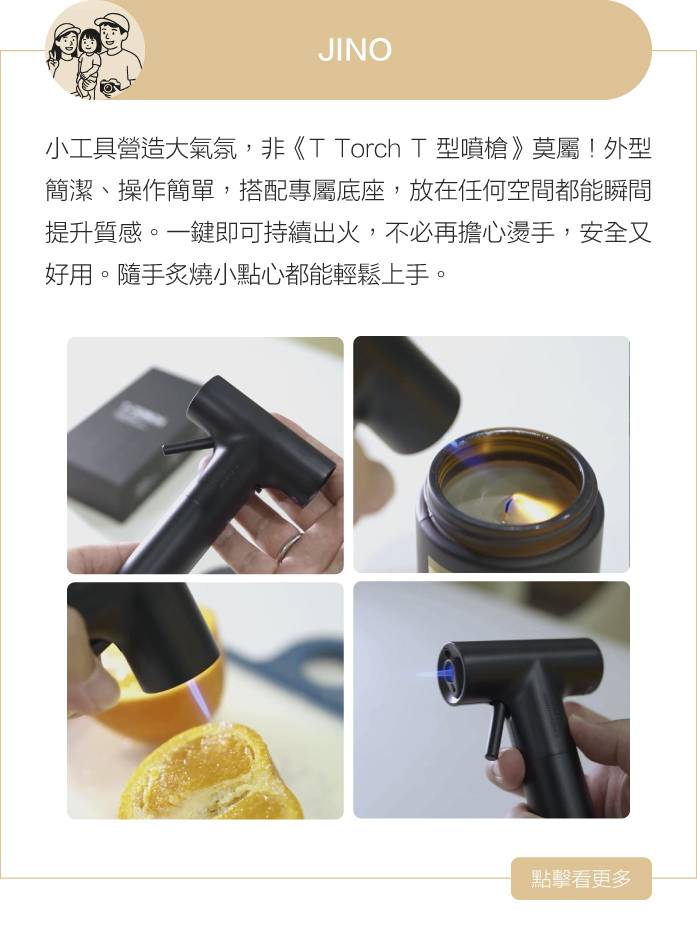 JINO

小工具營造大氣氛，非《T Torch T 型噴槍》莫屬！外型簡潔、操作簡單，搭配專屬底座，放在任何空間都能瞬間提升質感。一鍵即可持續出火，不必再擔心燙手，安全又好用。隨手炙燒小點心都能輕鬆上手。

點擊看更多