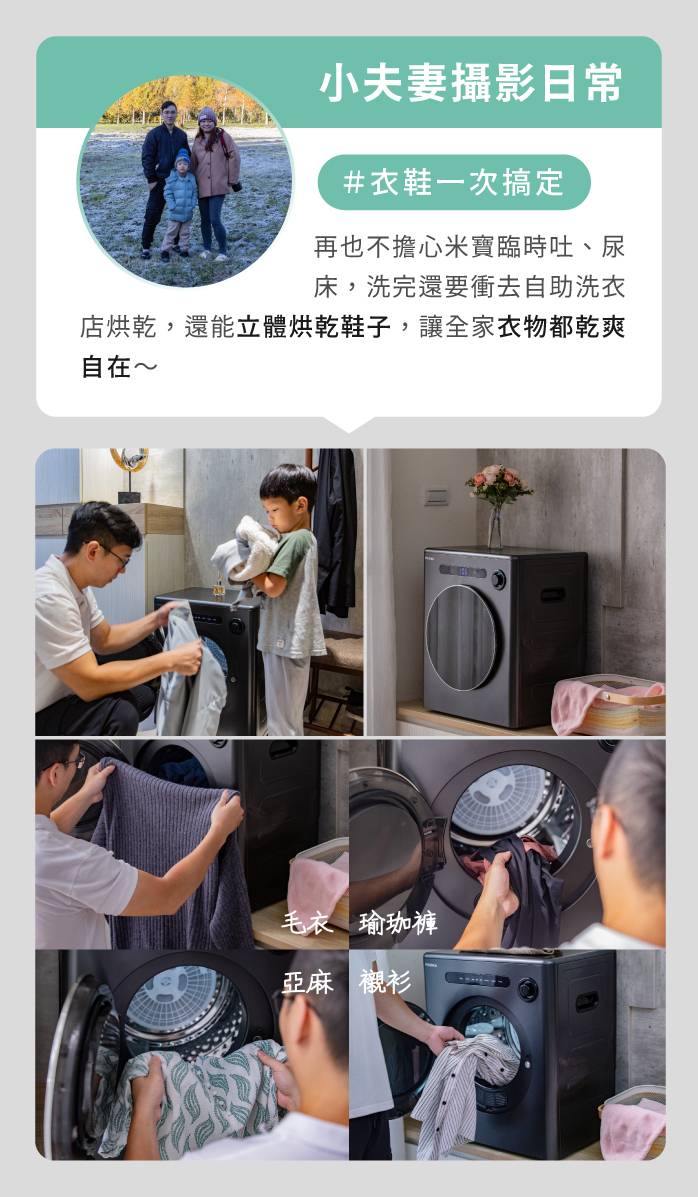 小夫妻攝影日常

＃衣鞋一次搞定

再也不擔心米寶臨時吐、尿床，洗完還要衝去自助洗衣店烘乾，還能立體烘乾鞋子，讓全家衣物都乾爽自在～

毛衣

瑜珈褲

亞麻

襯衫