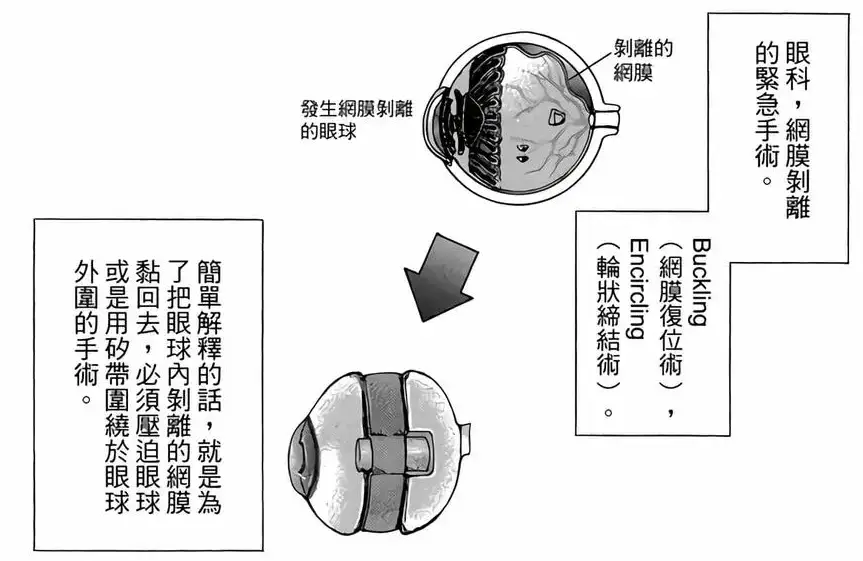 眼科，網膜剝離的緊急手術。

Buckling（網膜復位術），Encircling（輪狀締結術）。

剝離的網膜

發生網膜剝離的眼球

簡單解釋的話，就是為了把眼球內剝離的網膜黏回去，必須壓迫眼球或是用矽帶圍繞於眼球外圍的手術。