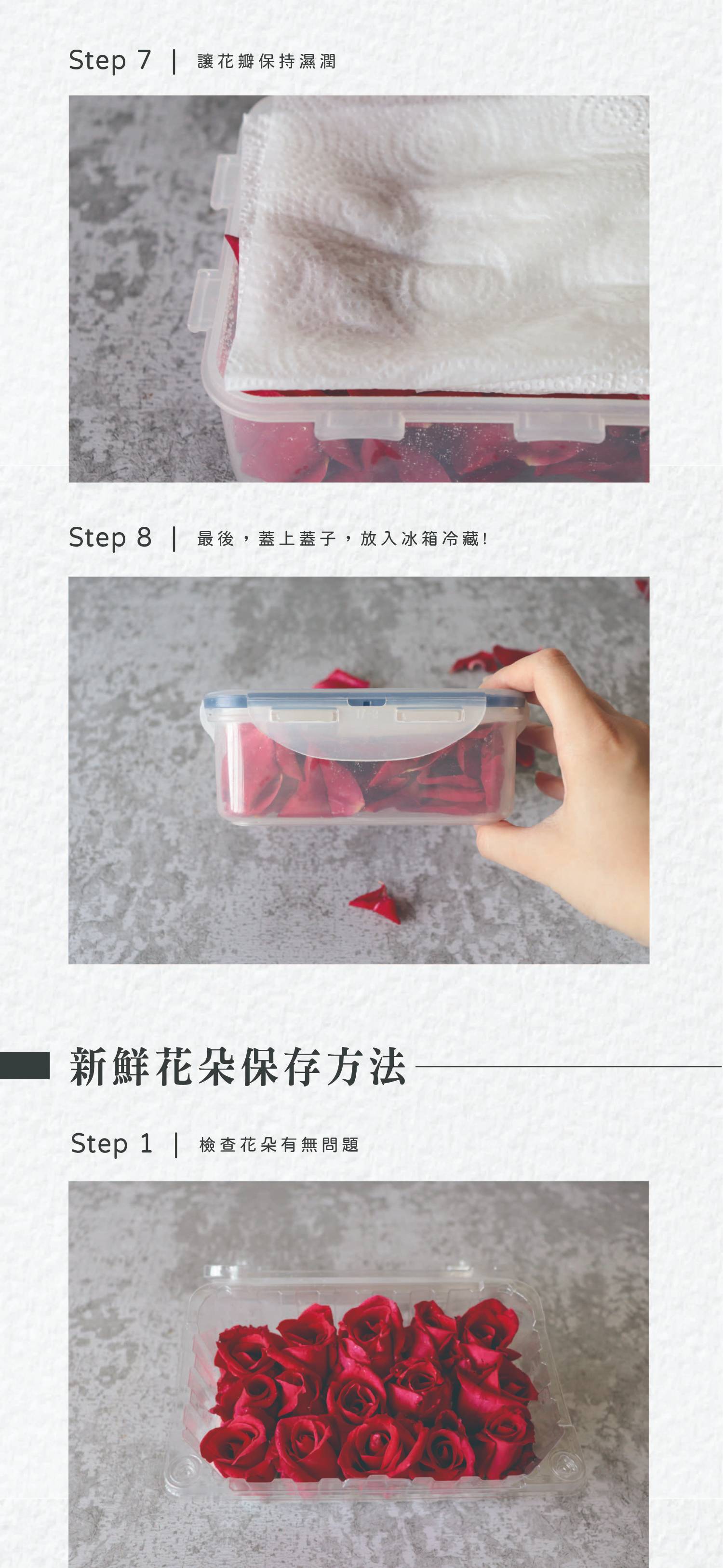 Step 7 | 讓花瓣保持濕潤

Step 8 | 最後，蓋上蓋子，放入冰箱冷藏!

新鮮花朵保存方法

Step 1 | 檢查花朵有無問題