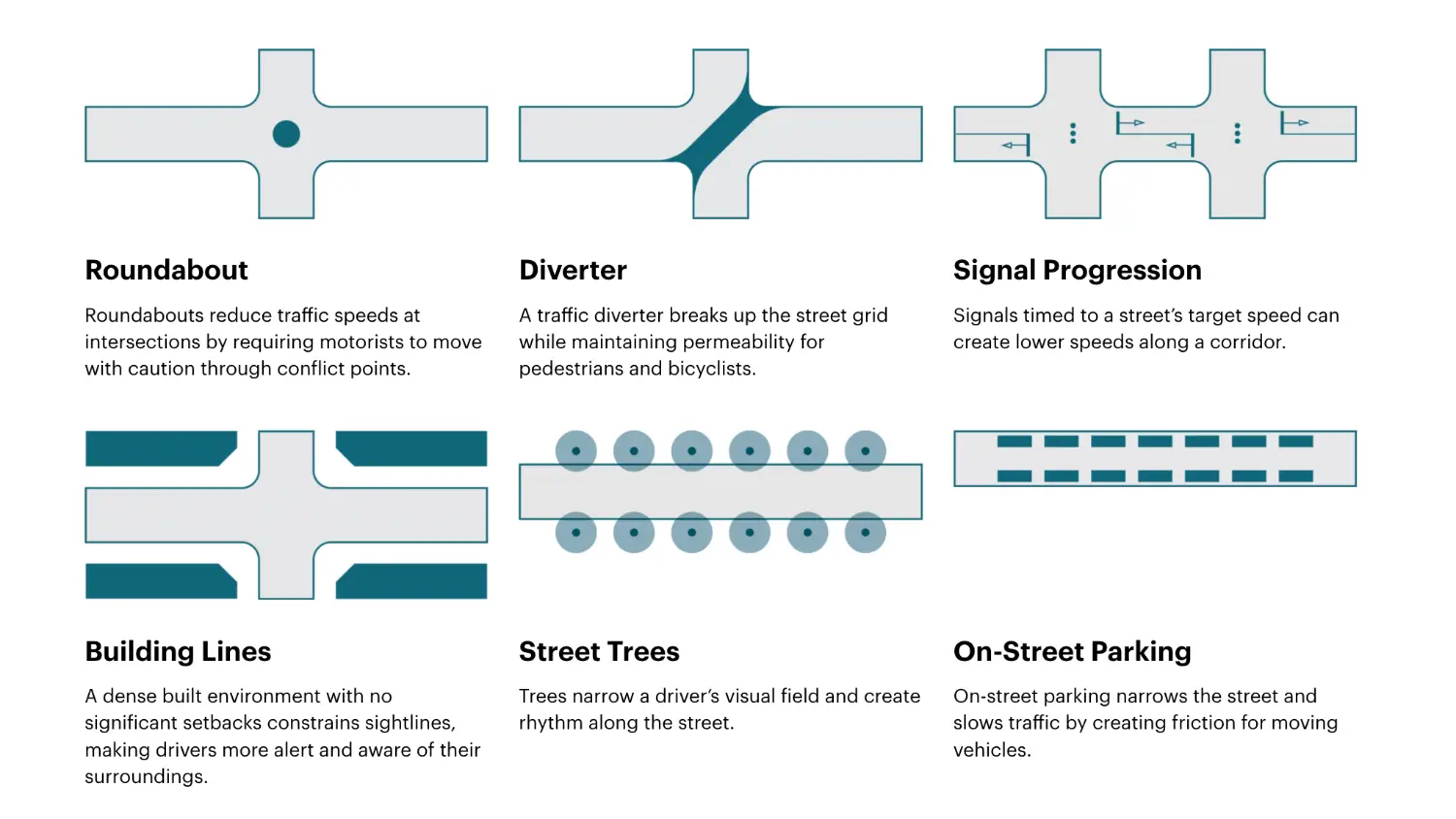 Roundabout

Roundabouts reduce traffic speeds at intersections by requiring motorists to move with caution through conflict points.

Diverter

A traffic diverter breaks up the street grid while maintaining permeability for pedestrians and bicyclists.

Signal Progression

Signals timed to a street's target speed can create lower speeds along a corridor.

Building Lines

A dense built environment with no significant setbacks constrains sightlines, making drivers more alert and aware of their surroundings.

Street Trees

Trees narrow a driver's visual field and create rhythm along the street.

On-Street Parking

On-street parking narrows the street and slows traffic by creating friction for moving vehicles.