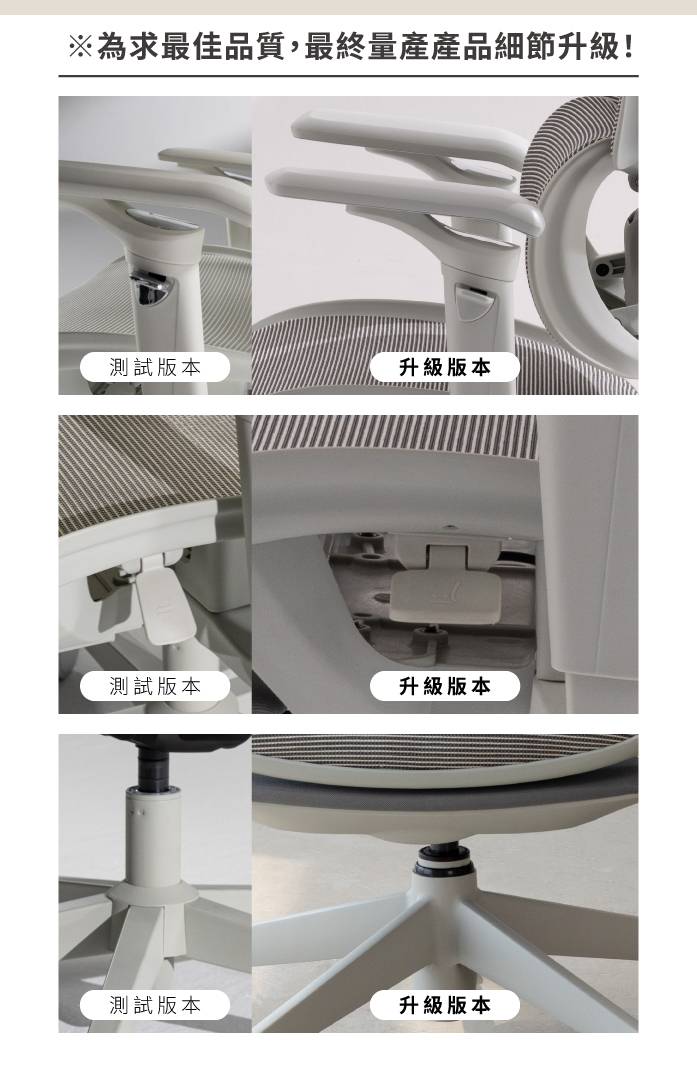 ※為求最佳品質，最終量產產品細節升級！

測試版本

升級版本

測試版本

升級版本

測試版本

升級版本