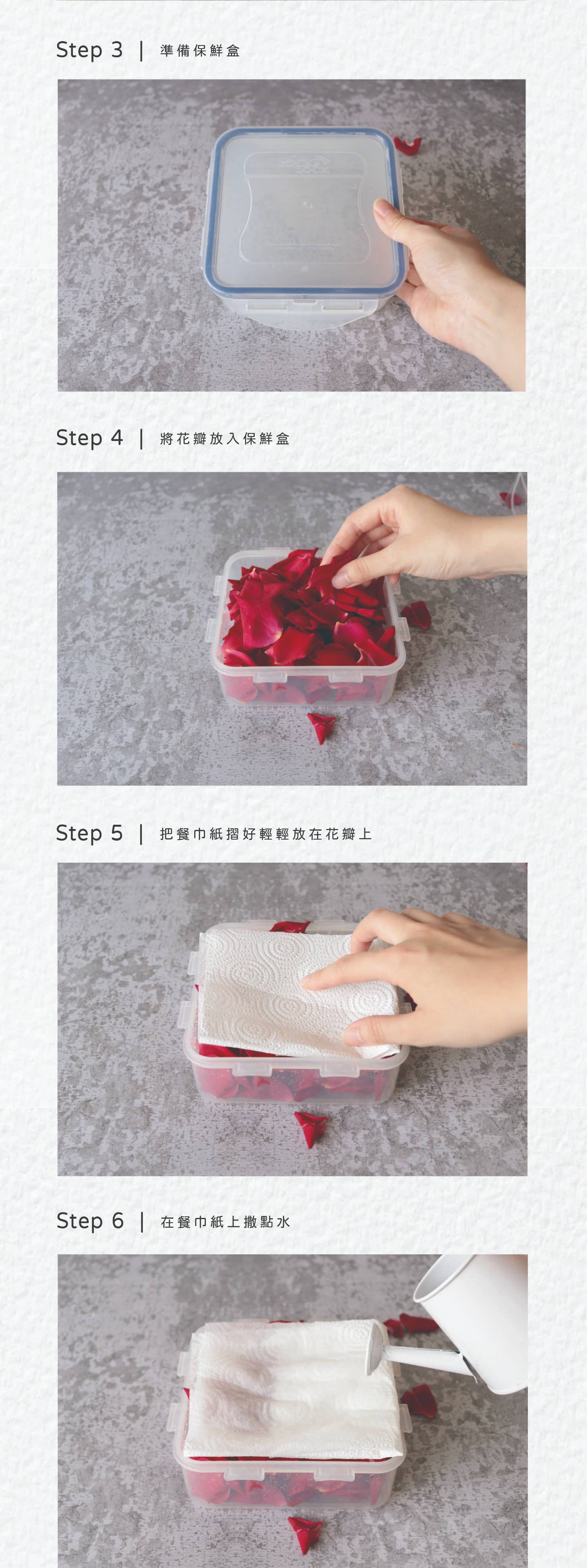 Step 3 | 準備保鮮盒

Step 4 | 將花瓣放入保鮮盒

Step 5 | 把餐巾紙摺好輕輕放在花瓣上

Step 6 | 在餐巾紙上撒點水