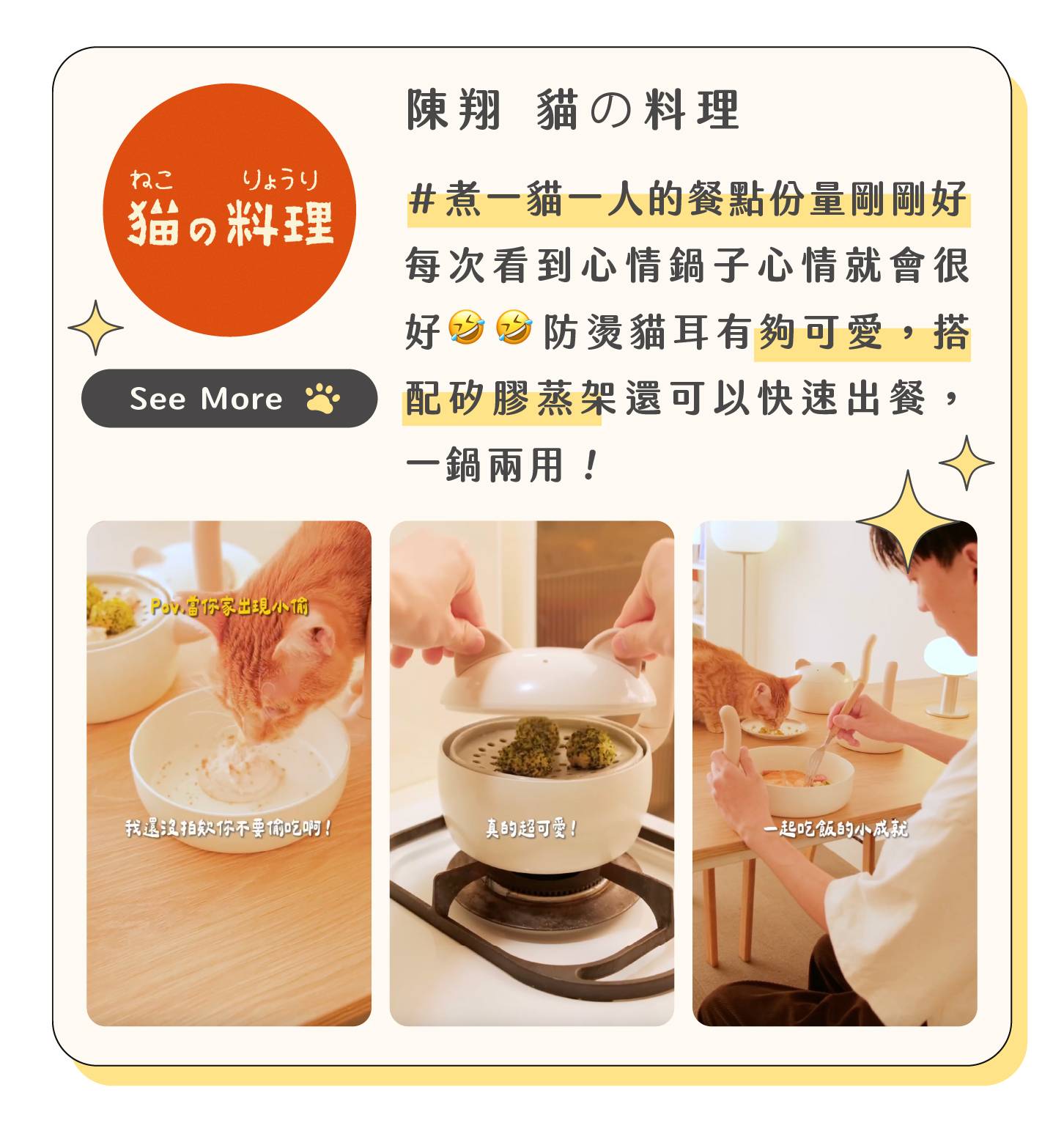 ねこ りょうり
猫の料理

See More

陳翔 貓の料理

#煮一貓一人的餐點份量剛剛好
每次看到心情鍋子心情就會很好🤣🤣防燙貓耳有夠可愛，搭配矽膠蒸架還可以快速出餐，一鍋兩用！

Pov.當你家出現小偷

我還沒拍欸你不要偷吃啊！

真的超可愛！

一起吃飯的小成就